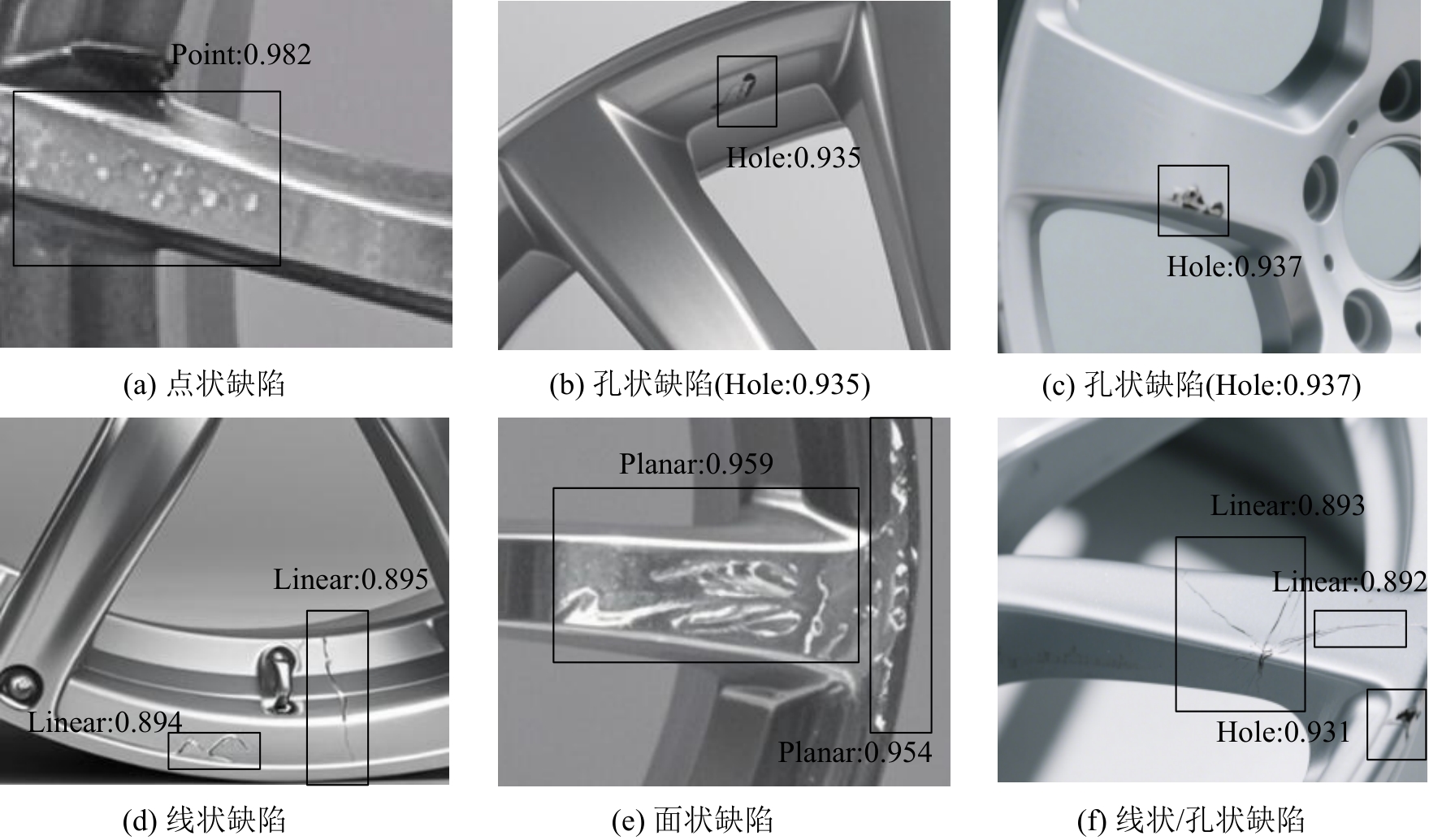 Point:0.982

(a) 点状缺陷

Hole:0.935

(b) 孔状缺陷(Hole:0.935)

Hole:0.937

(c) 孔状缺陷(Hole:0.937)

Linear:0.895

Linear:0.894

(d) 线状缺陷

Planar:0.959

Planar:0.954

(e) 面状缺陷

Linear:0.893

Linear:0.892

Hole:0.931

(f) 线状/孔状缺陷