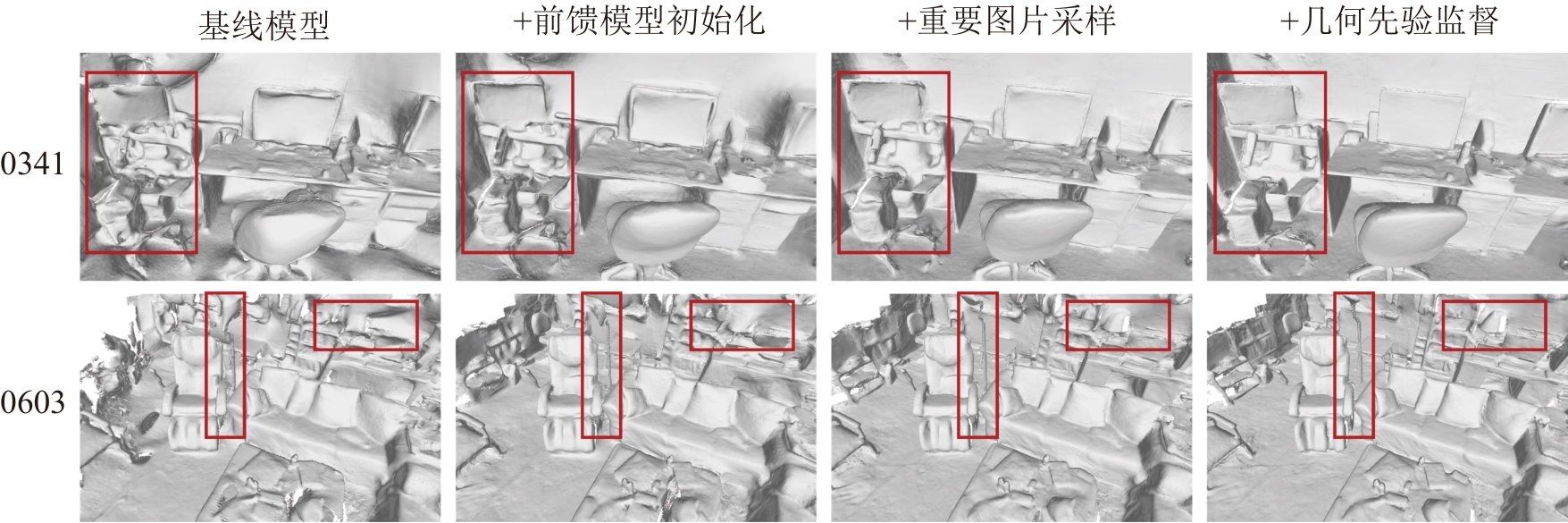 基线模型 +前馈模型初始化 +重要图片采样 +几何先验监督

0341

0603