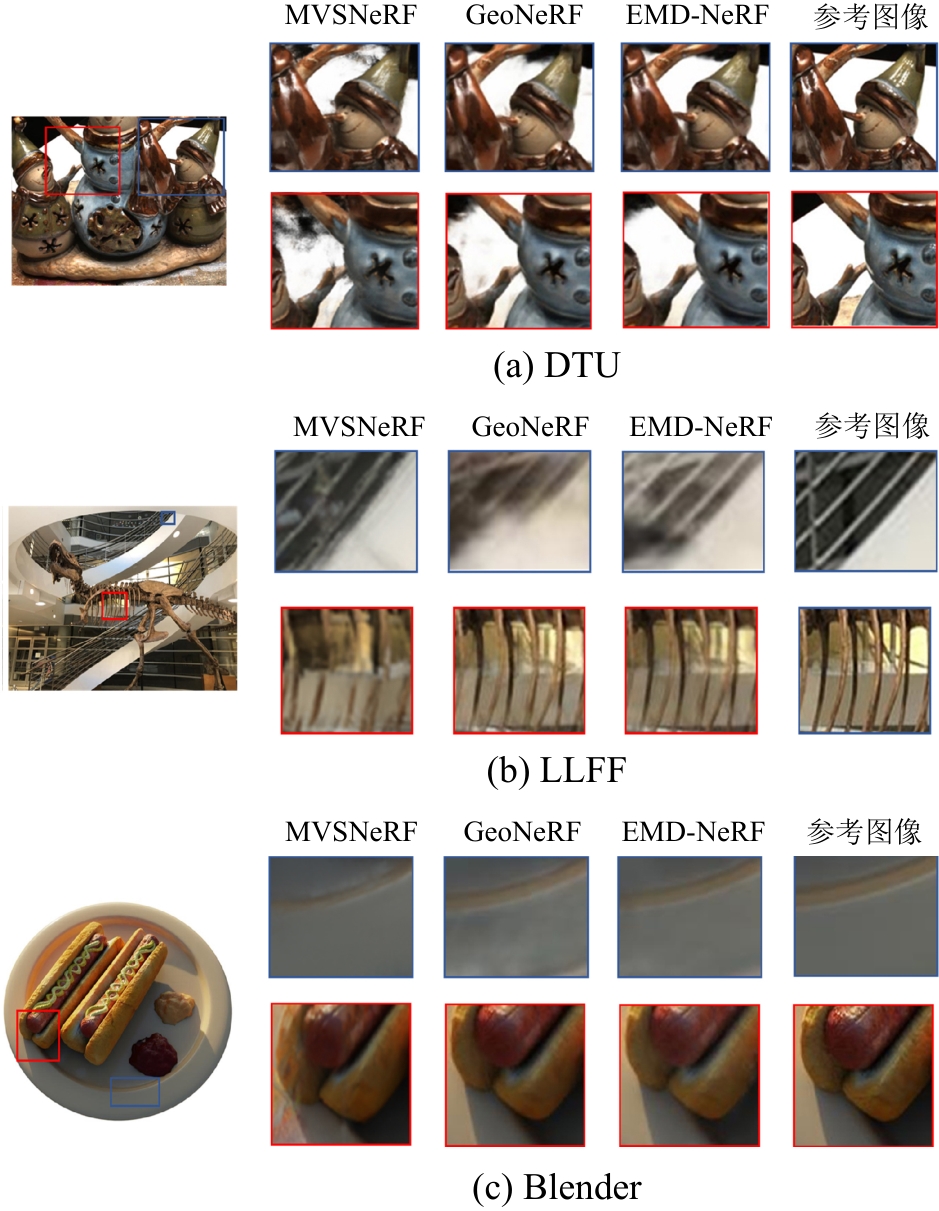 MVSNeRF GeoNeRF EMD-NeRF 参考图像

(a) DTU

MVSNeRF GeoNeRF EMD-NeRF 参考图像

(b) LLFF

MVSNeRF GeoNeRF EMD-NeRF 参考图像

(c) Blender