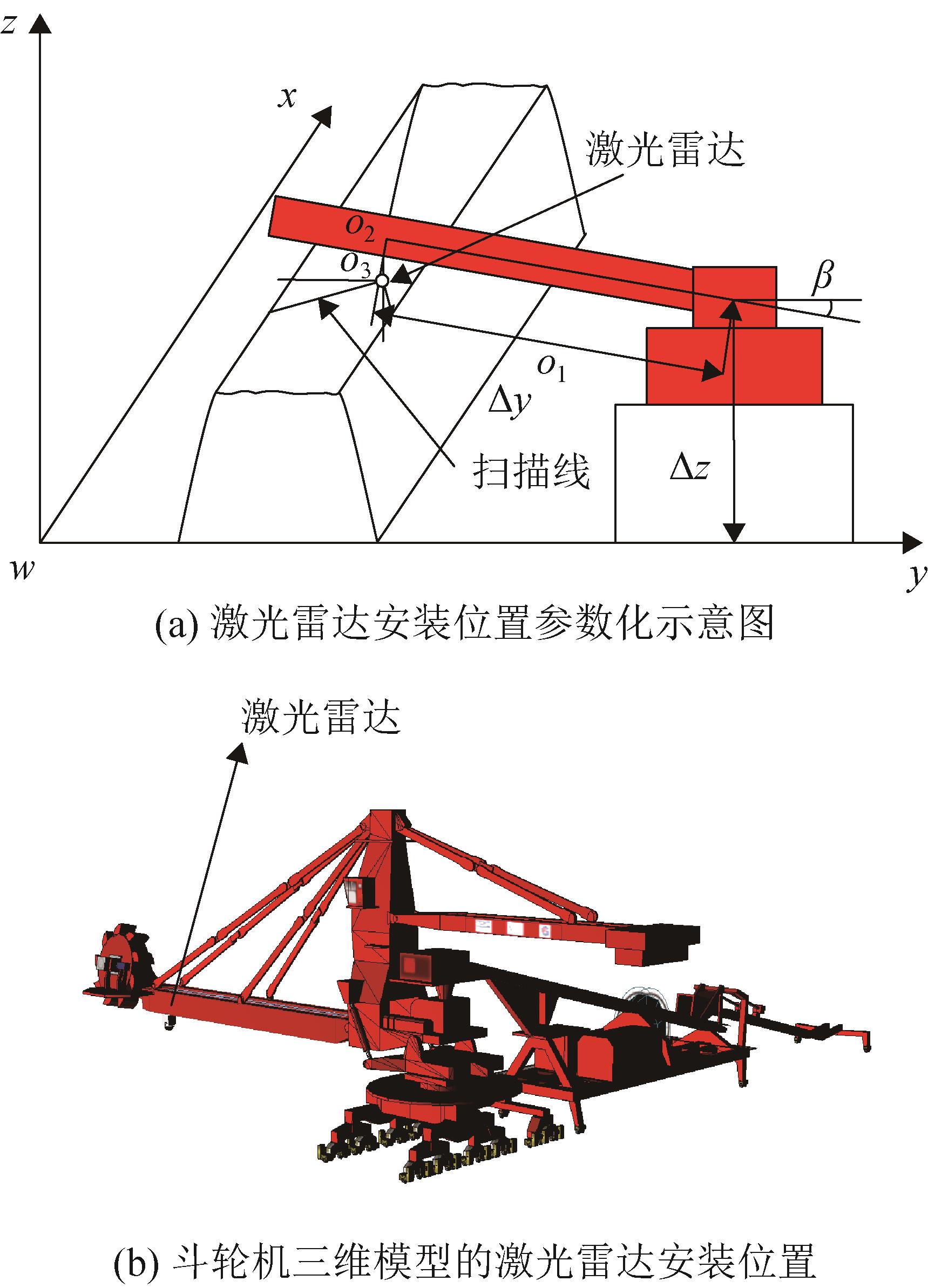 $z$

$x$

激光雷达

$o_2$

$o_3$

$\beta$

$o_1$

$\Delta y$

扫描线

$\Delta z$

$w$

$y$

(a) 激光雷达安装位置参数化示意图

激光雷达

(b) 斗轮机三维模型的激光雷达安装位置