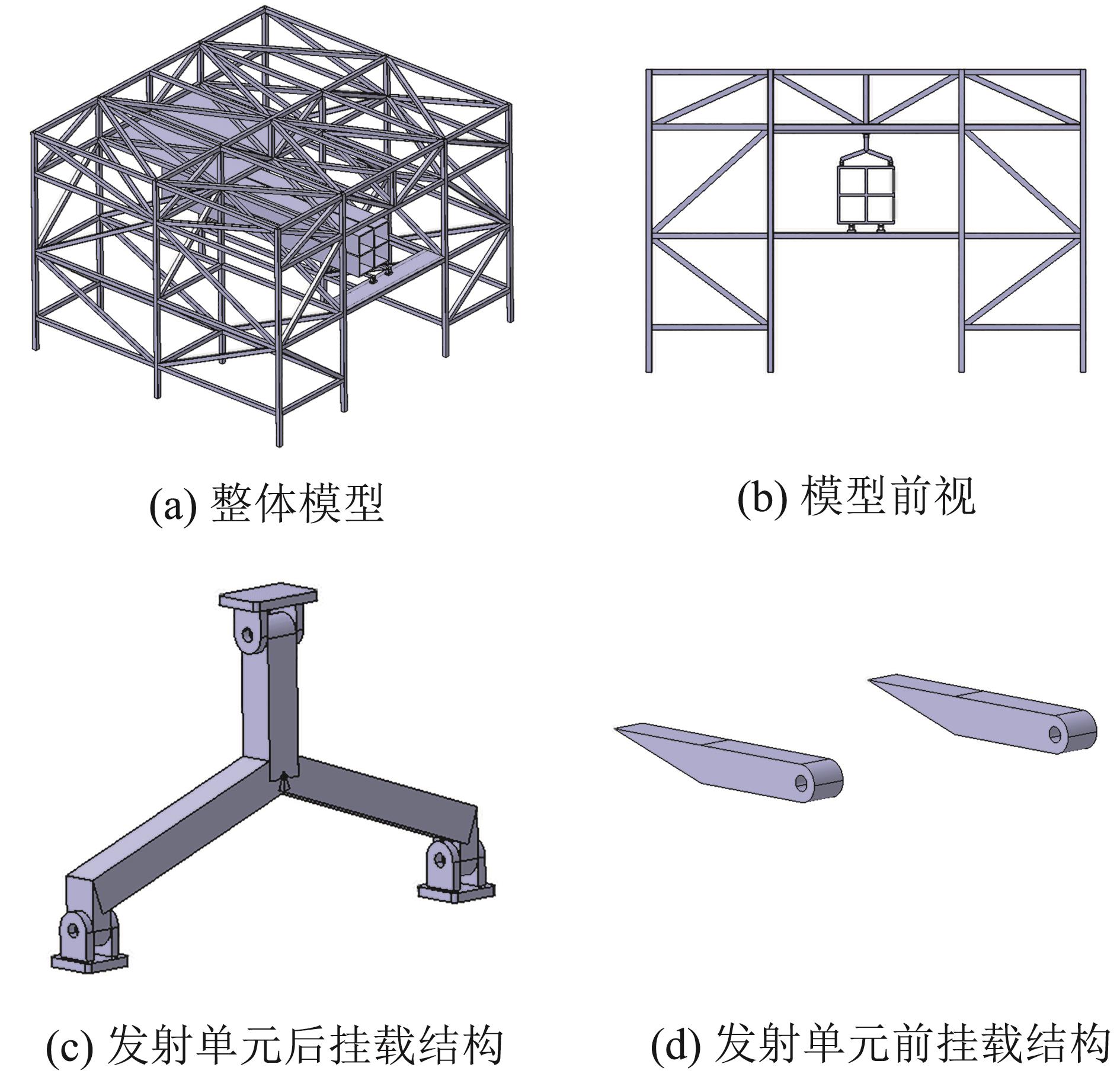 (a) 整体模型

(b) 模型前视

(c) 发射单元后挂载结构

(d) 发射单元前挂载结构