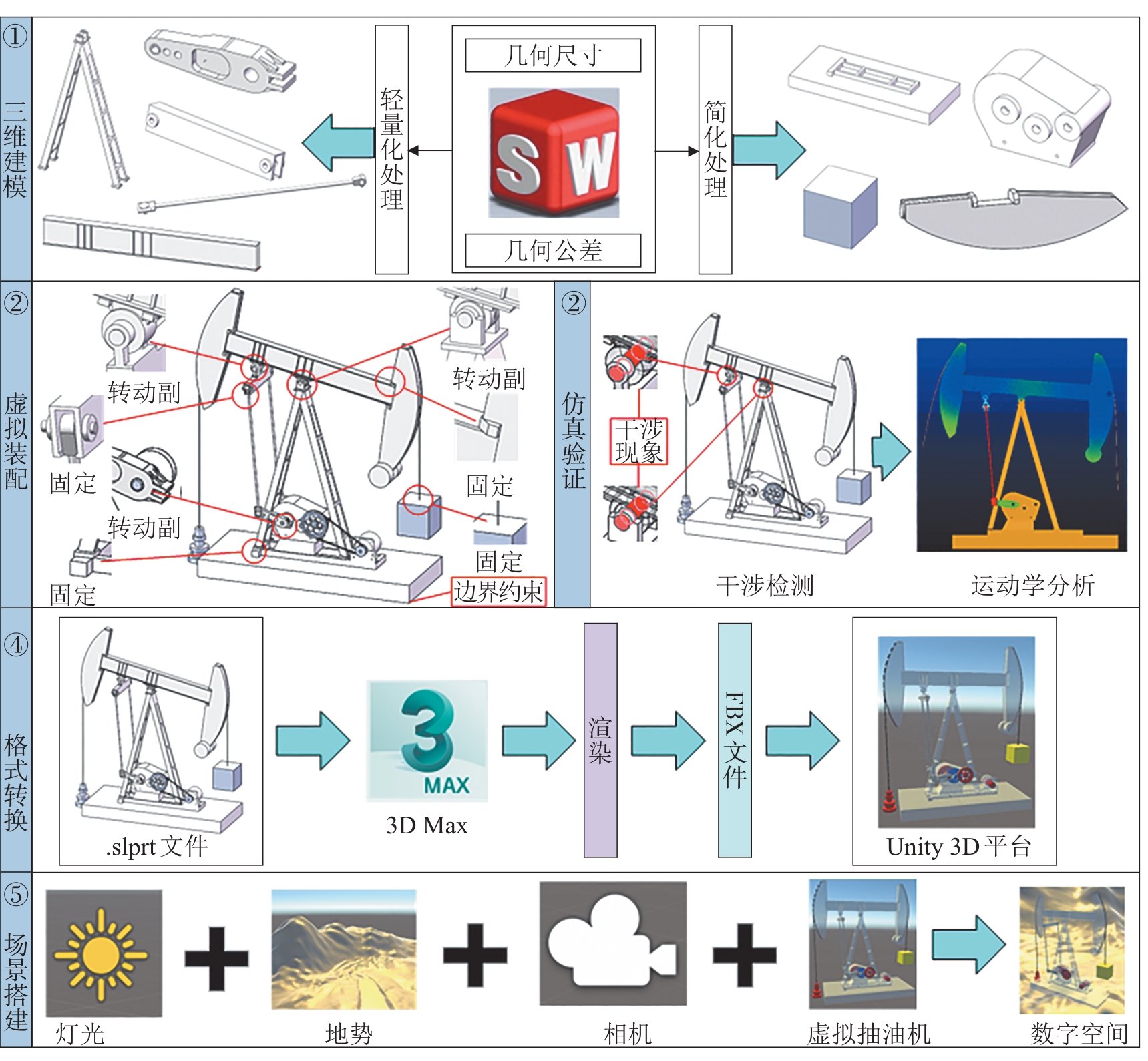 ①
三维建模

轻量化处理

几何尺寸

SW

几何公差

简化处理

②
虚拟装配

转动副
固定
转动副
固定
转动副
固定
固定
边界约束

②
仿真验证

干涉现象

干涉检测

运动学分析

④
格式转换

.slprt 文件

3
MAX
3D Max

渲染

FBX 文件

Unity 3D 平台

⑤
场景搭建

灯光

地势

相机

虚拟抽油机

数字空间