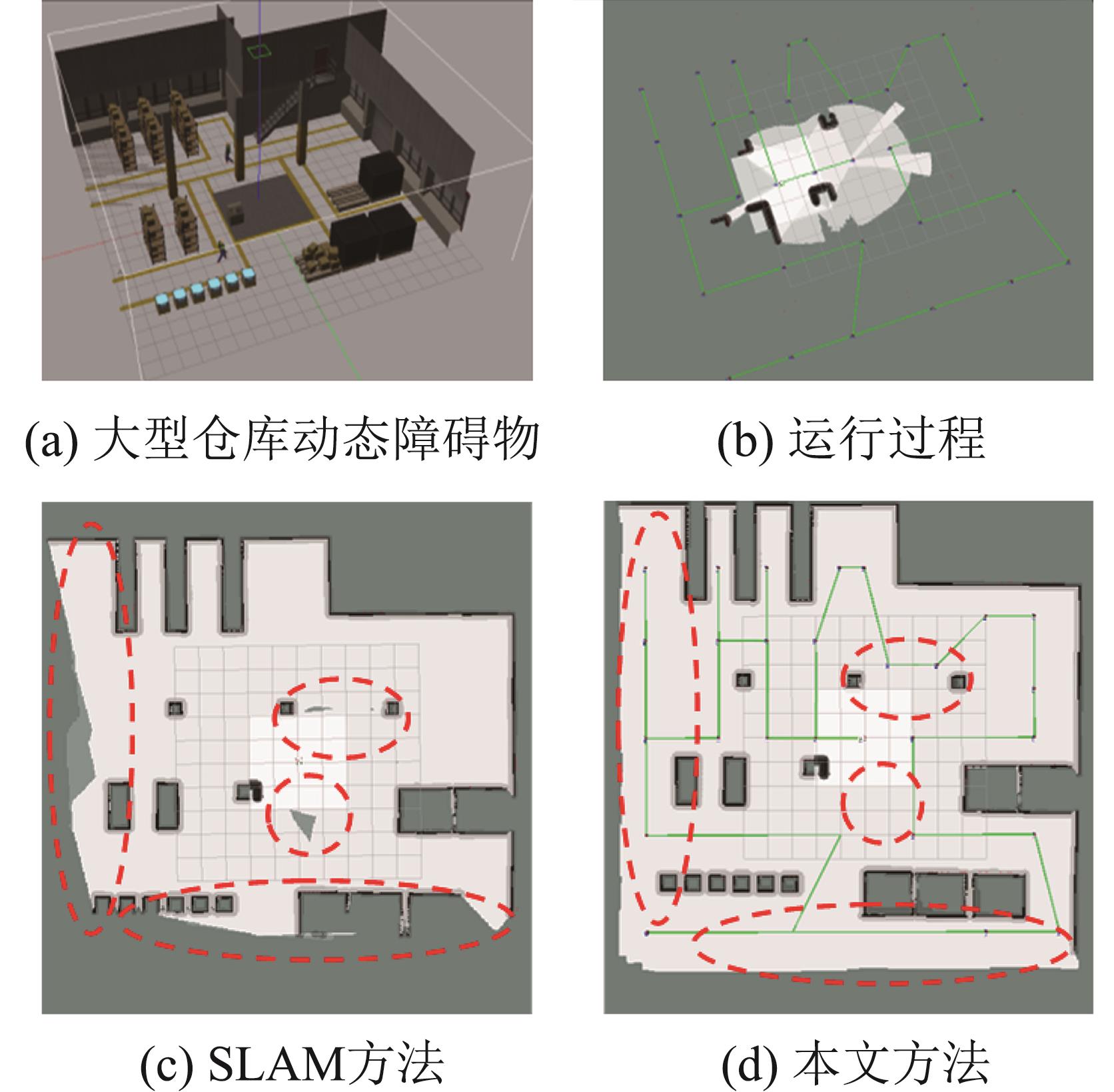 (a) 大型仓库动态障碍物

(b) 运行过程

(c) SLAM方法

(d) 本文方法